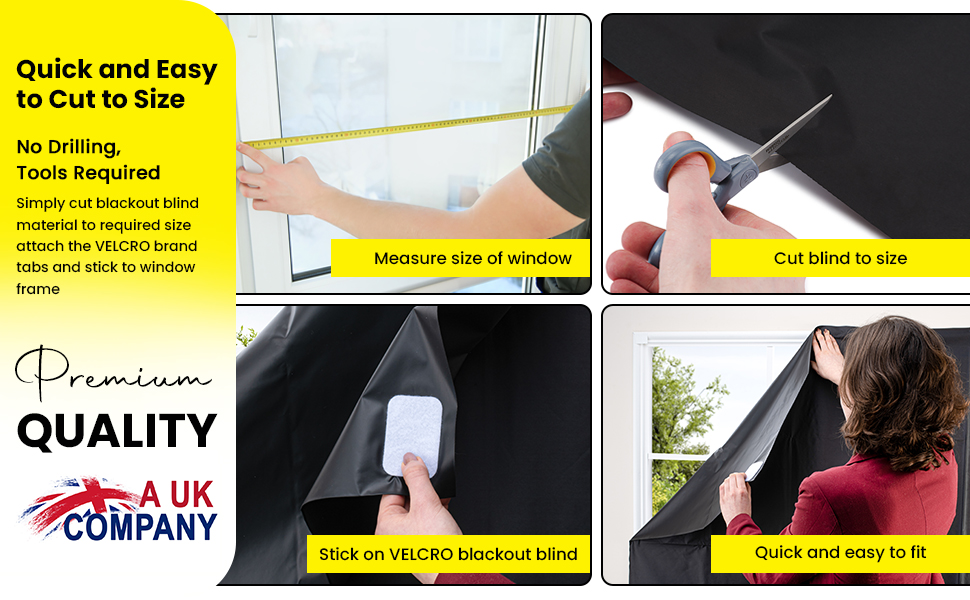 Quick and Easy to Cut to Size

No Drilling, Tools Required

Simply cut blackout blind material to required size attach the VELCRO brand tabs and stick to window frame

Premium
QUALITY

A UK COMPANY

Measure size of window

Cut blind to size

Stick on VELCRO blackout blind

Quick and easy to fit