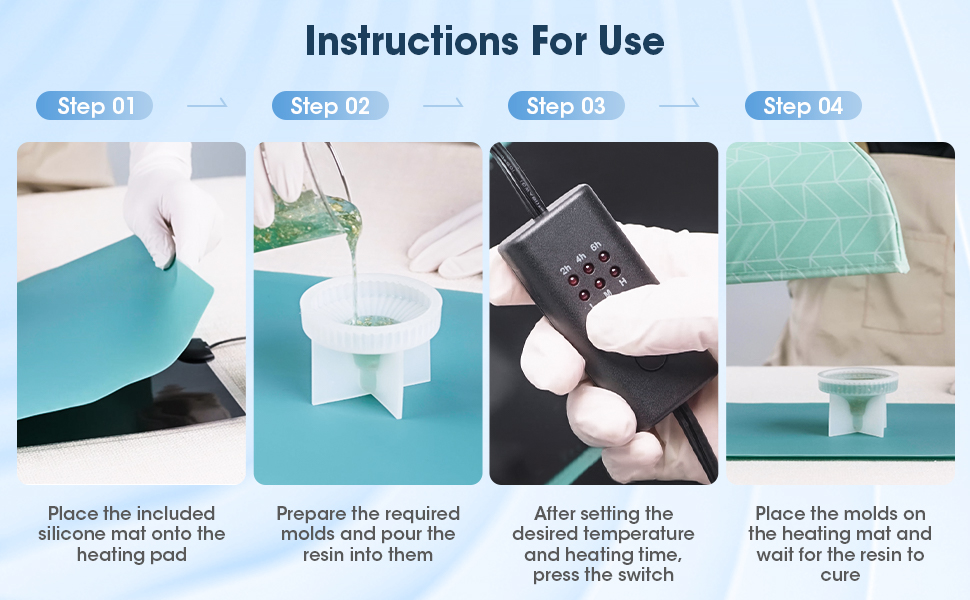 Instructions For Use

Step 01

Step 02

Step 03

Step 04

2h 4h 6h
L M H

Place the included silicone mat onto the heating pad

Prepare the required molds and pour the resin into them

After setting the desired temperature and heating time, press the switch

Place the molds on the heating mat and wait for the resin to cure