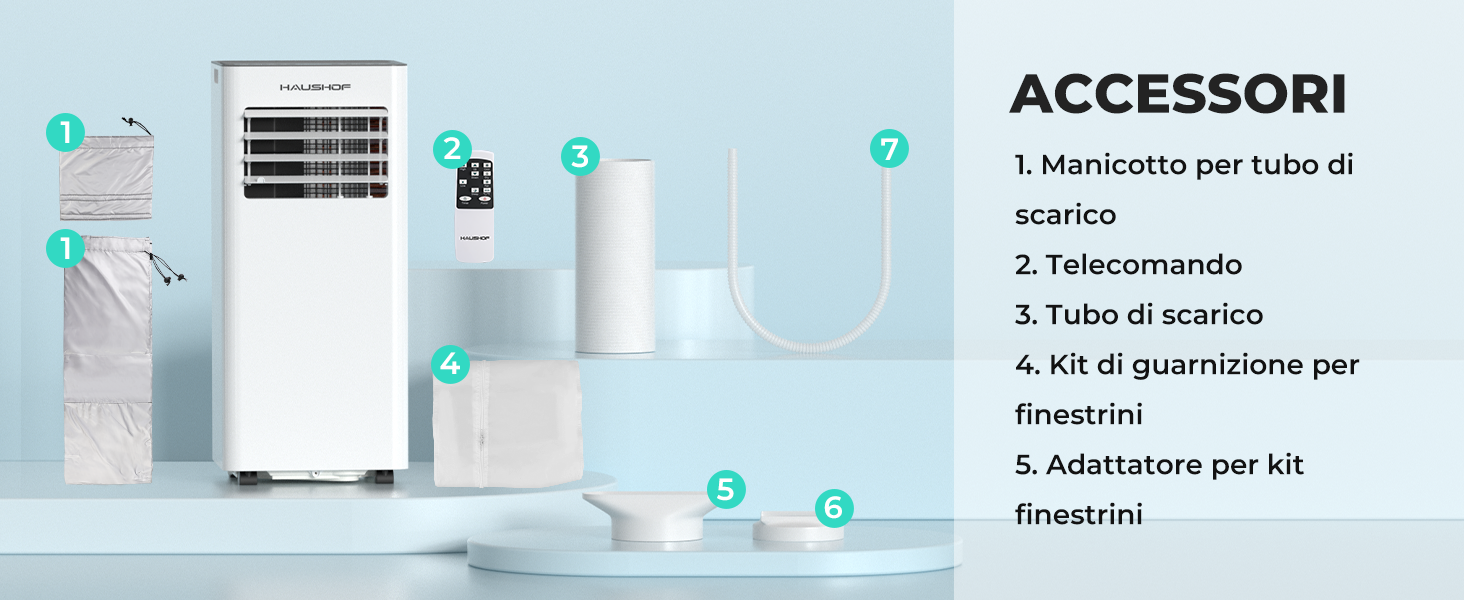 1
1
HAUSHOF
2
HAUSHOF
3
7
4
5
6

ACCESSORI

1. Manicotto per tubo di scarico

2. Telecomando

3. Tubo di scarico

4. Kit di guarnizione per finestrini

5. Adattatore per kit finestrini