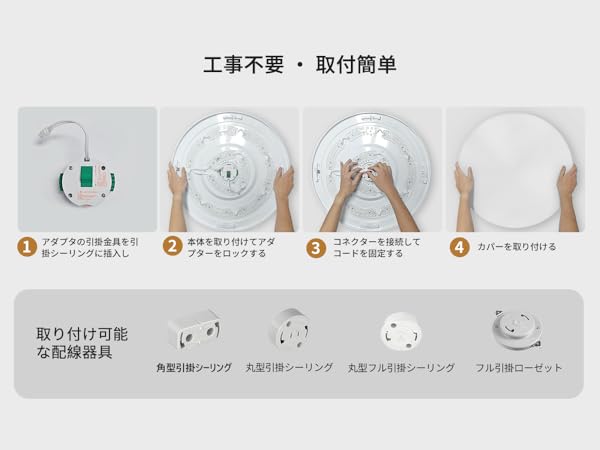 工事不要 ・ 取付簡単

1 アダプタの引掛金具を引掛シーリングに挿入し

2 本体を取り付けてアダプターをロックする

3 コネクターを接続してコードを固定する

4 カバーを取り付ける

取り付け可能な配線器具

角型引掛シーリング

丸型引掛シーリング

丸型フル引掛シーリング

フル引掛ローゼット