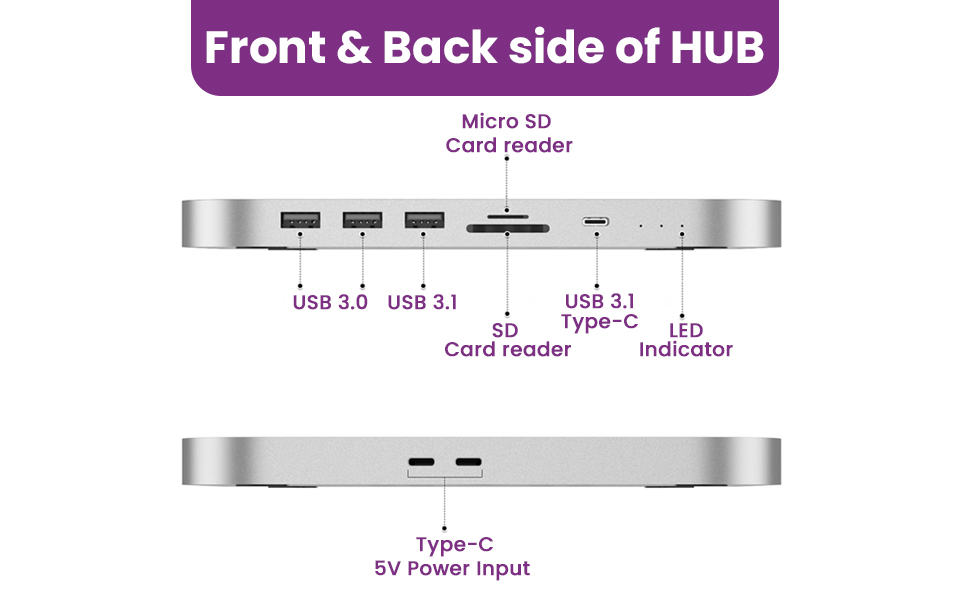 Front & Back side of HUB

Micro SD
Card reader

USB 3.0 USB 3.1

SD
Card reader

USB 3.1
Type-C

LED
Indicator

Type-C
5V Power Input