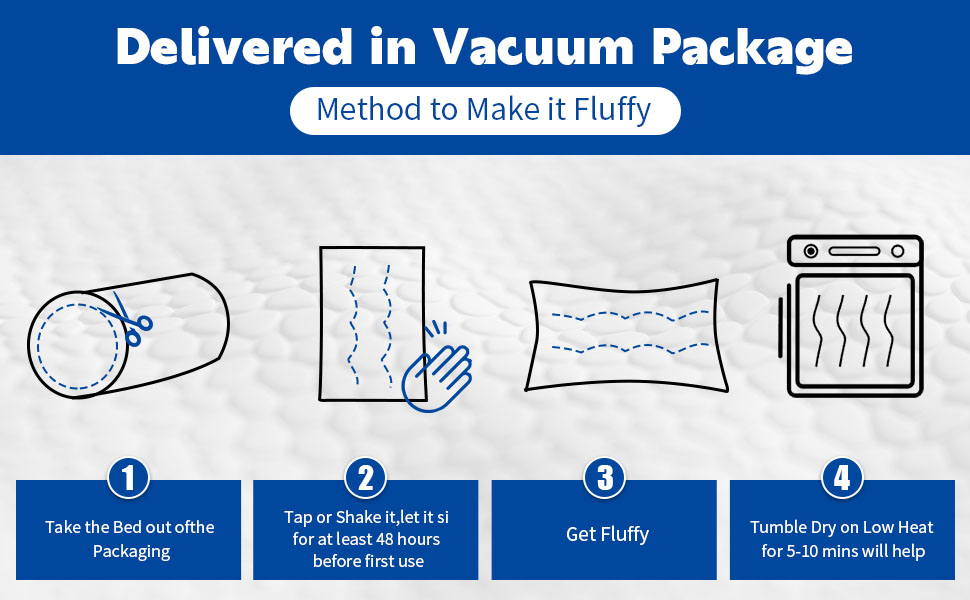 Delivered in Vacuum Package

Method to Make it Fluffy

1
Take the Bed out ofthe Packaging

2
Tap or Shake it,let it si for at least 48 hours before first use

3
Get Fluffy

4
Tumble Dry on Low Heat for 5-10 mins will help