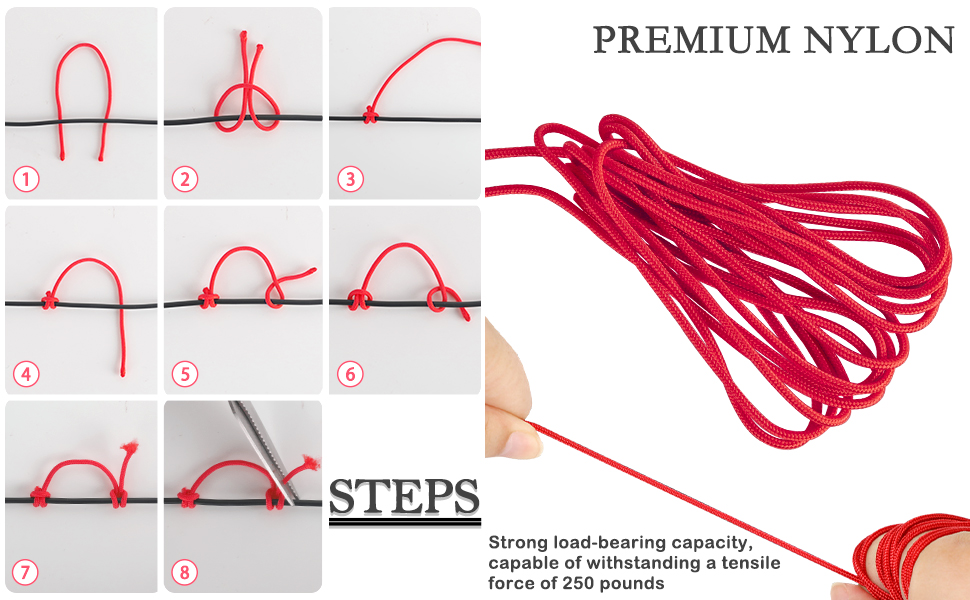 1
2
3
4
5
6
7
8
STEPS

PREMIUM NYLON

Strong load-bearing capacity, capable of withstanding a tensile force of 250 pounds