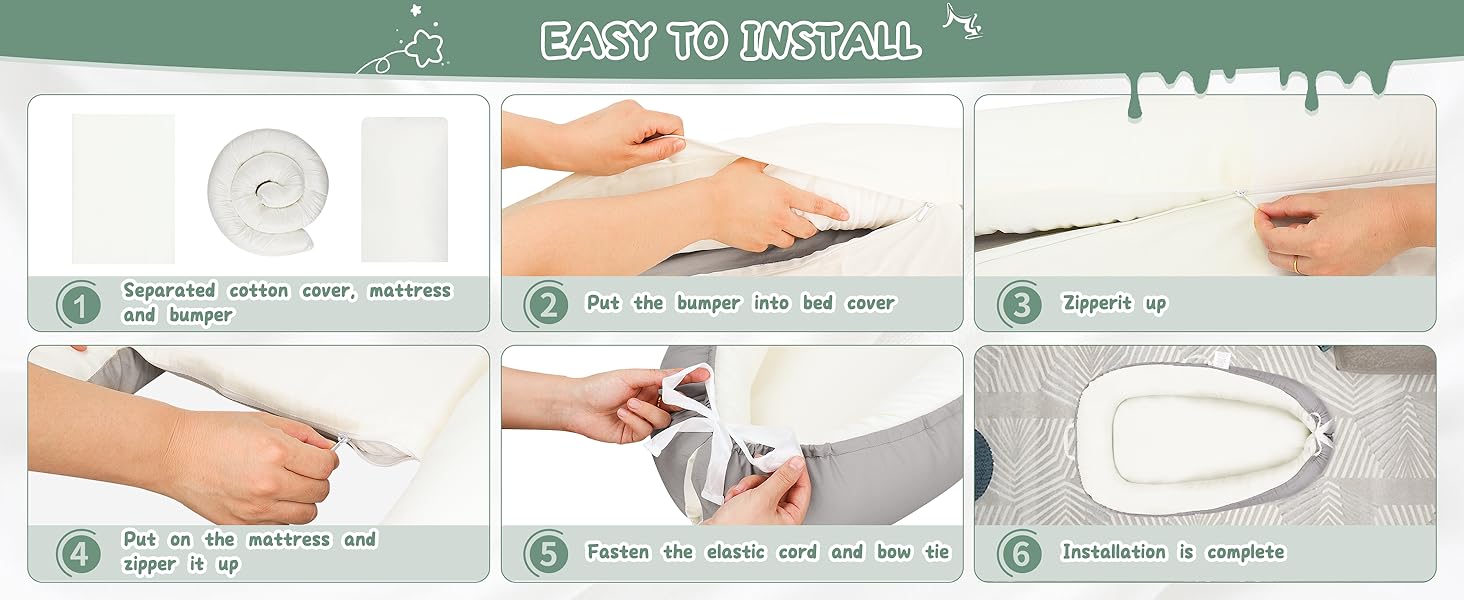 EASY TO INSTALL

1 Separated cotton cover, mattress and bumper

2 Put the bumper into bed cover

3 Zipperit up

4 Put on the mattress and zipper it up

5 Fasten the elastic cord and bow tie

6 Installation is complete