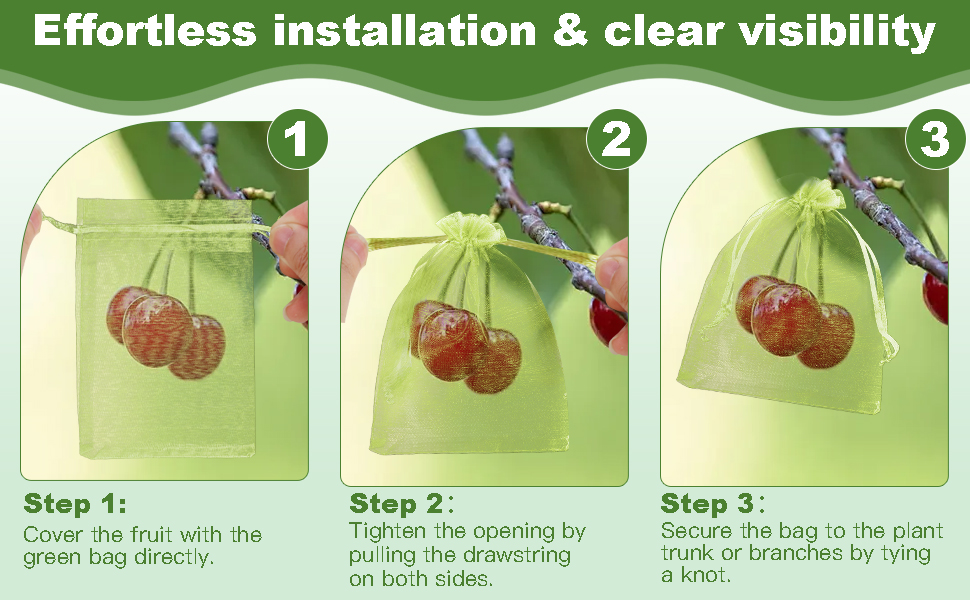 Effortless installation & clear visibility

1

2

3

Step 1:
Cover the fruit with the green bag directly.

Step 2：
Tighten the opening by pulling the drawstring on both sides.

Step 3：
Secure the bag to the plant trunk or branches by tying a knot.