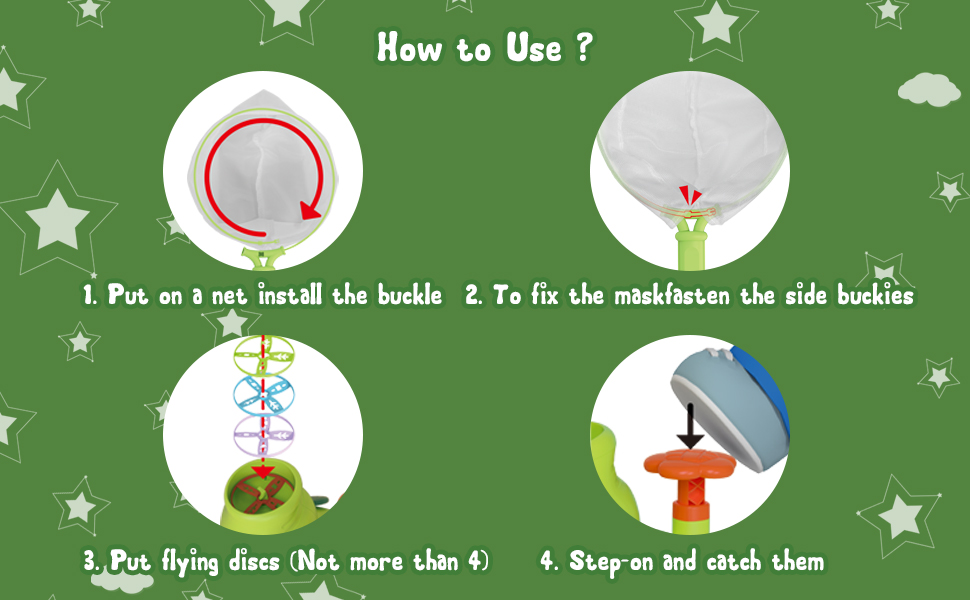 How to Use ?

1. Put on a net install the buckle

2. To fix the maskfasten the side buckies

3. Put flying discs (Not more than 4)

4. Step-on and catch them