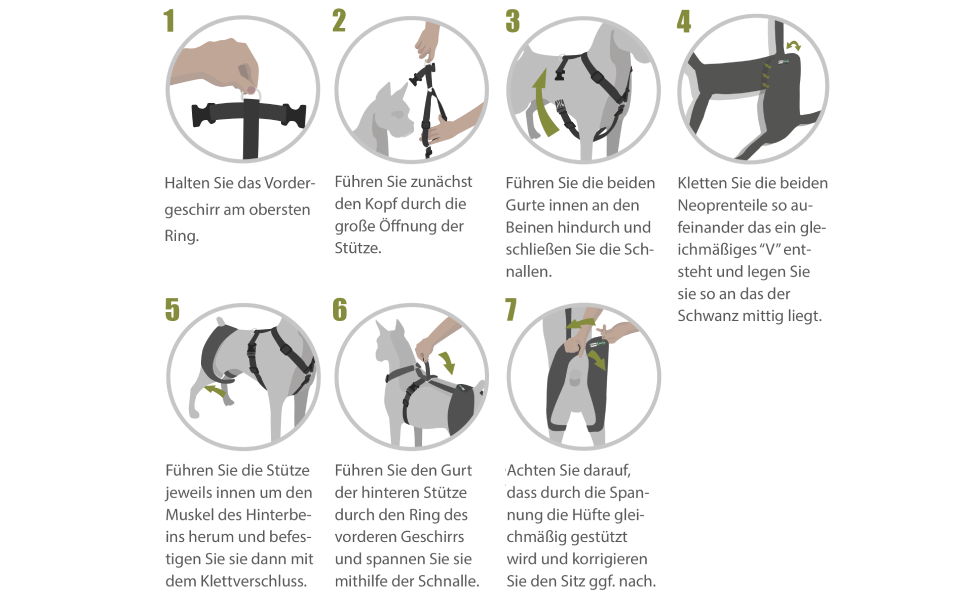 1

Halten Sie das Vordergeschirr am obersten Ring.

2

Führen Sie zunächst den Kopf durch die große Öffnung der Stütze.

3

Führen Sie die beiden Gurte innen an den Beinen hindurch und schließen Sie die Schnallen.

4

Kletten Sie die beiden Neoprenteile so aufeinander das ein gleichmäßiges "V" entsteht und legen Sie sie so an das der Schwanz mittig liegt.

5

Führen Sie die Stütze jeweils innen um den Muskel des Hinterbeins herum und befestigen Sie sie dann mit dem Klettverschluss.

6

Führen Sie den Gurt der hinteren Stütze durch den Ring des vorderen Geschirrs und spannen Sie sie mithilfe der Schnalle.

7

Achten Sie darauf, dass durch die Spannung die Hüfte gleichmäßig gestützt wird und korrigieren Sie den Sitz ggf. nach.