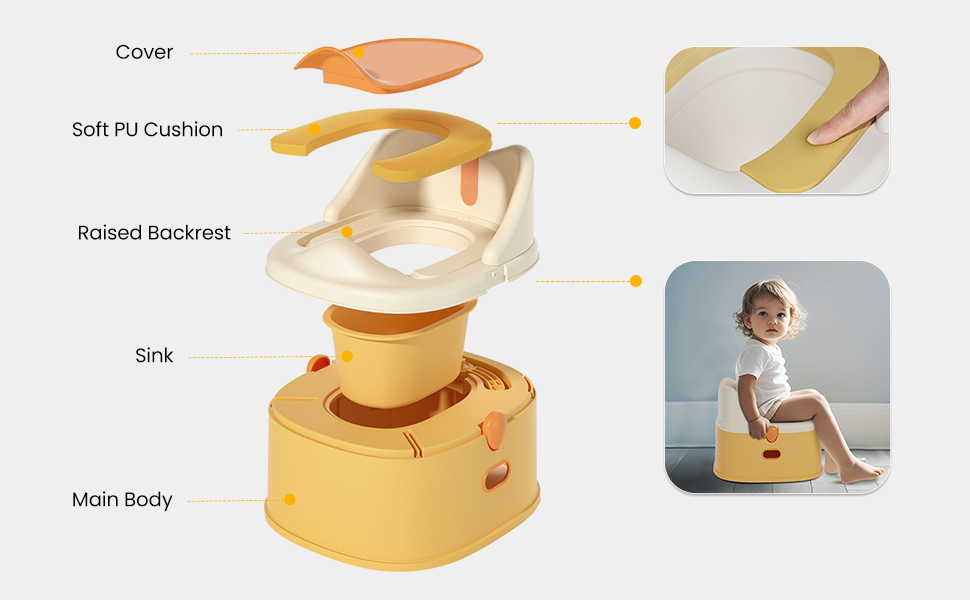 Cover

Soft PU Cushion

Raised Backrest

Sink

Main Body