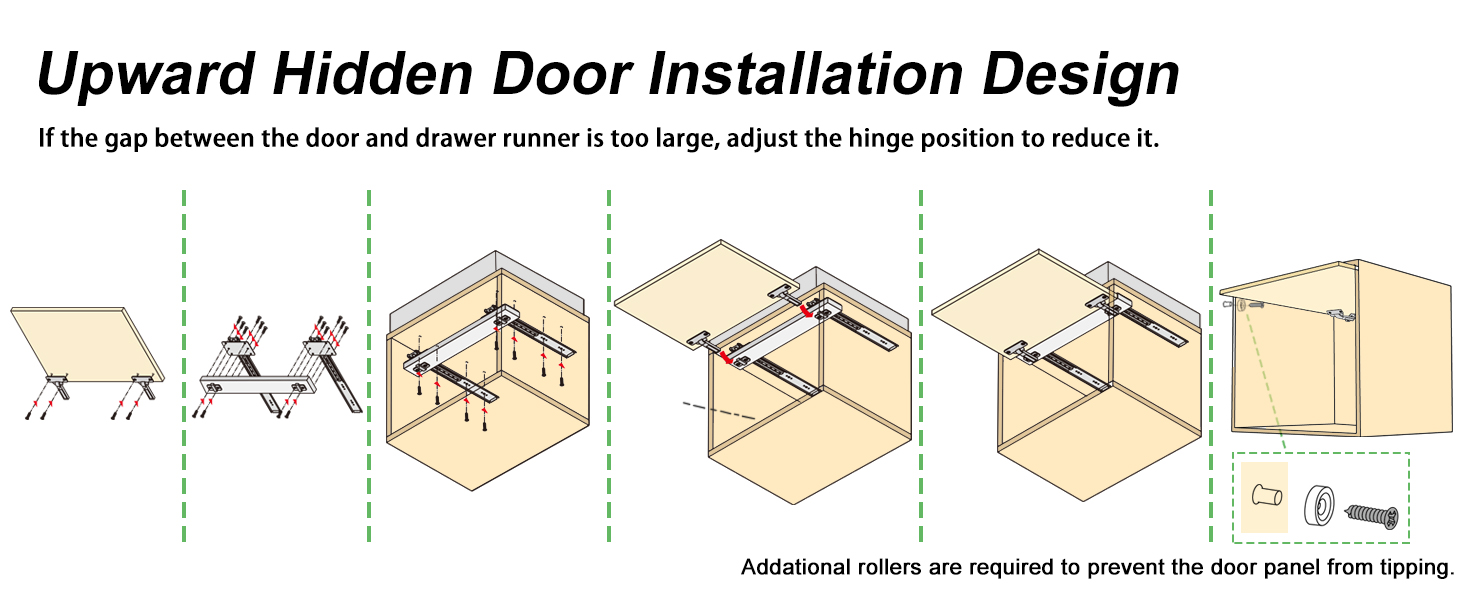 Upward Hidden Door Installation Design

If the gap between the door and drawer runner is too large, adjust the hinge position to reduce it.

Addational rollers are required to prevent the door panel from tipping.