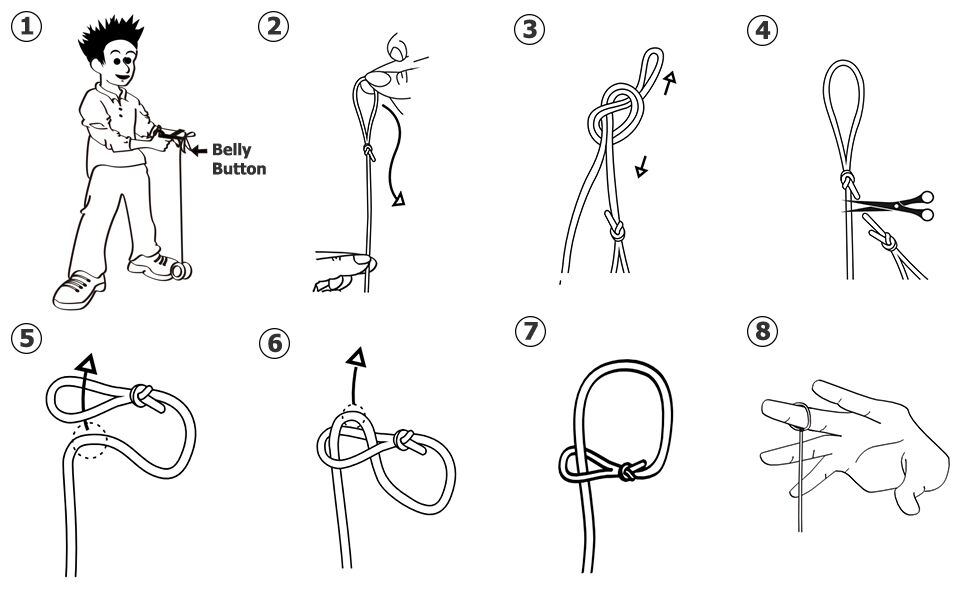 1

Belly Button

2

3

4

5

6

7

8