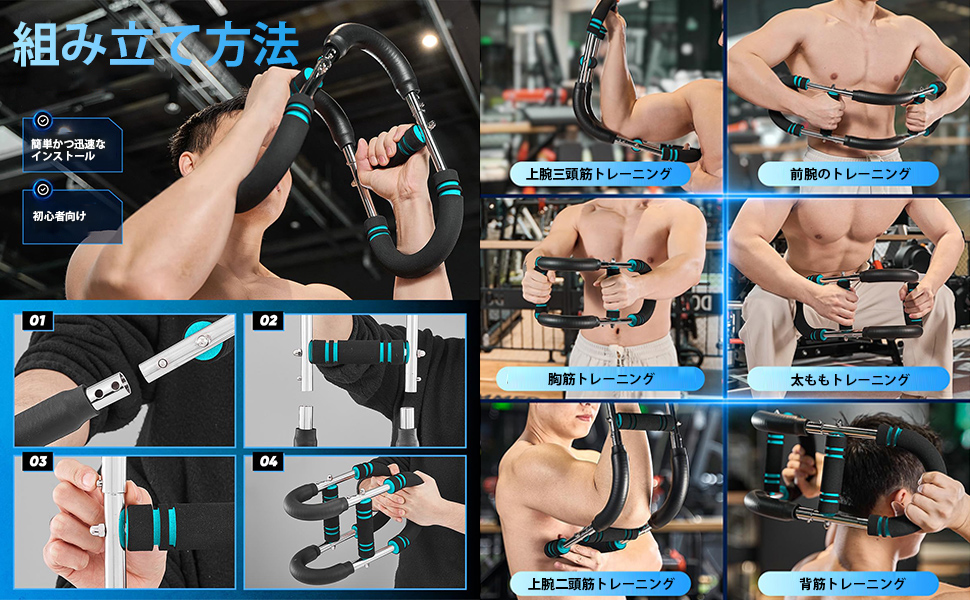 組み立て方法

簡単かつ迅速なインストール

初心者向け

01

02

03

04

上腕三頭筋トレーニング

前腕のトレーニング

胸筋トレーニング

太ももトレーニング

上腕二頭筋トレーニング

背筋トレーニング