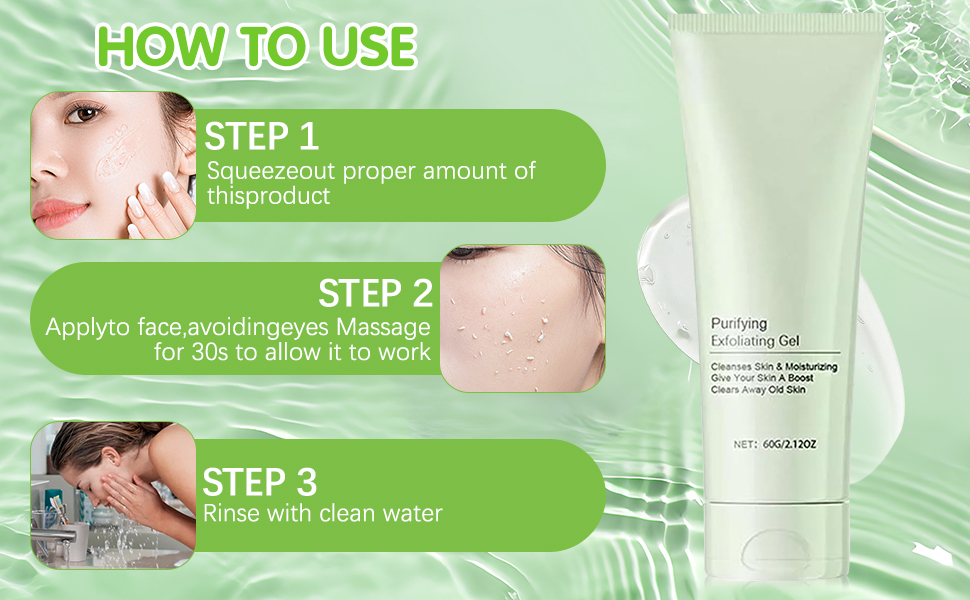 HOW TO USE

STEP 1
Squeezeout proper amount of thisproduct

STEP 2
Applyto face,avoidingeyes Massage for 30s to allow it to work

STEP 3
Rinse with clean water

Purifying
Exfoliating Gel

Cleanses Skin & Moisturizing
Give Your Skin A Boost
Clears Away Old Skin

NET: 60G/2.12OZ