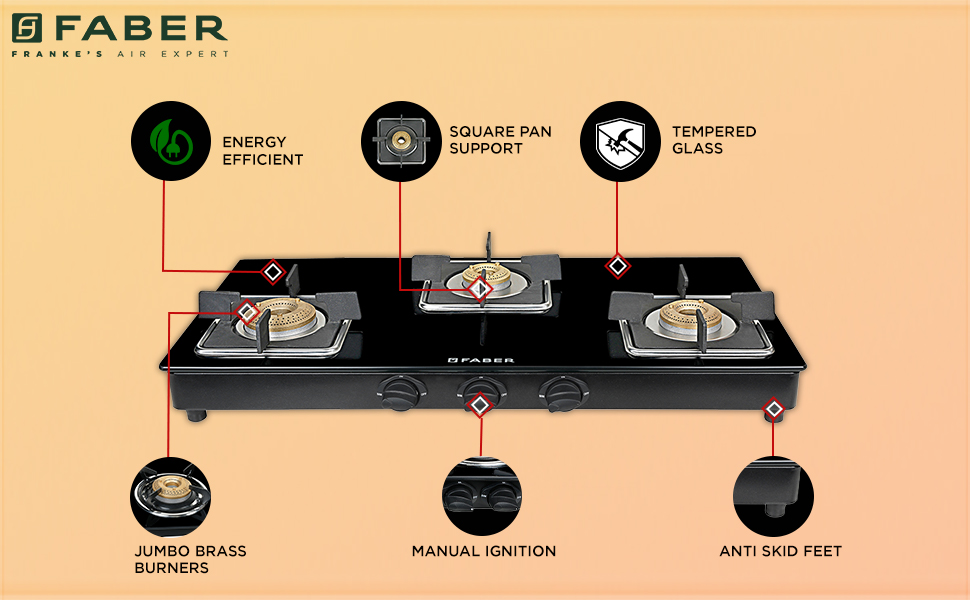 FABER
FRANKE'S AIR EXPERT

ENERGY EFFICIENT

SQUARE PAN SUPPORT

TEMPERED GLASS

FABER

JUMBO BRASS BURNERS

MANUAL IGNITION

ANTI SKID FEET