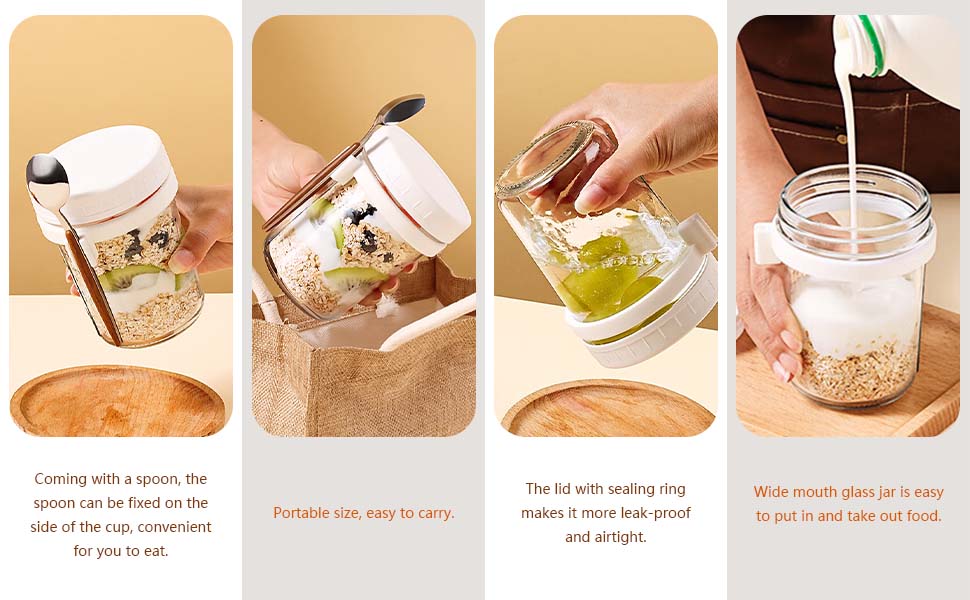 Coming with a spoon, the spoon can be fixed on the side of the cup, convenient for you to eat.

Portable size, easy to carry.

The lid with sealing ring makes it more leak-proof and airtight.

Wide mouth glass jar is easy to put in and take out food.