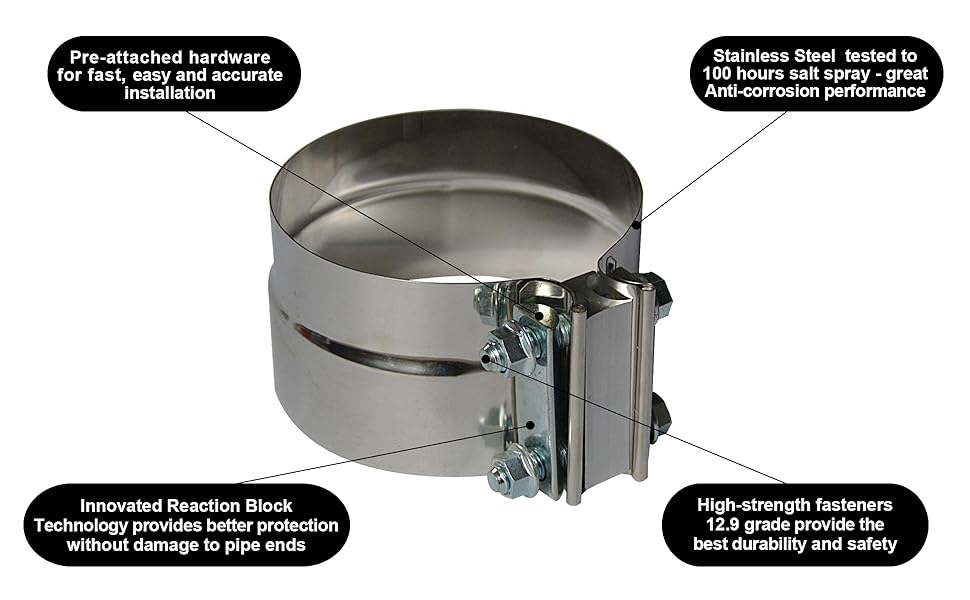 Pre-attached hardware for fast, easy and accurate installation

Stainless Steel  tested to 100 hours salt spray - great Anti-corrosion performance

Innovated Reaction Block Technology provides better protection without damage to pipe ends

High-strength fasteners 12.9 grade provide the best durability and safety