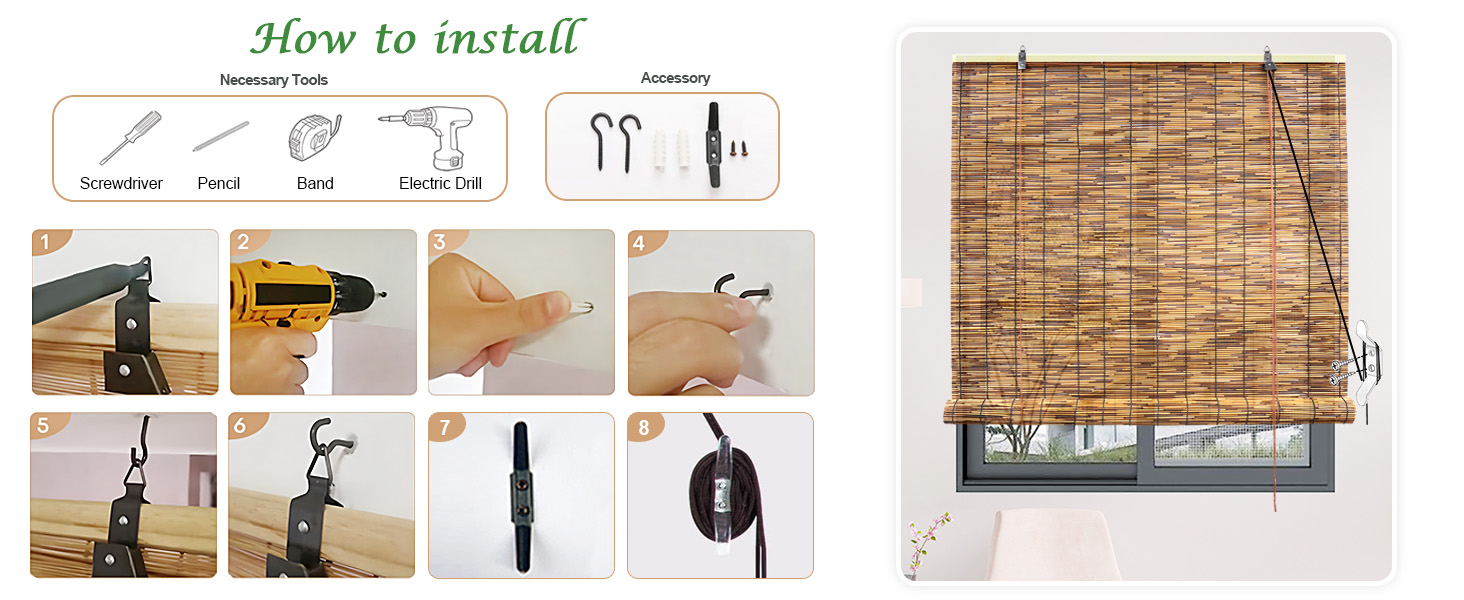 How to install

Necessary Tools

Screwdriver Pencil Band Electric Drill

Accessory

1
2
3
4
5
6
7
8