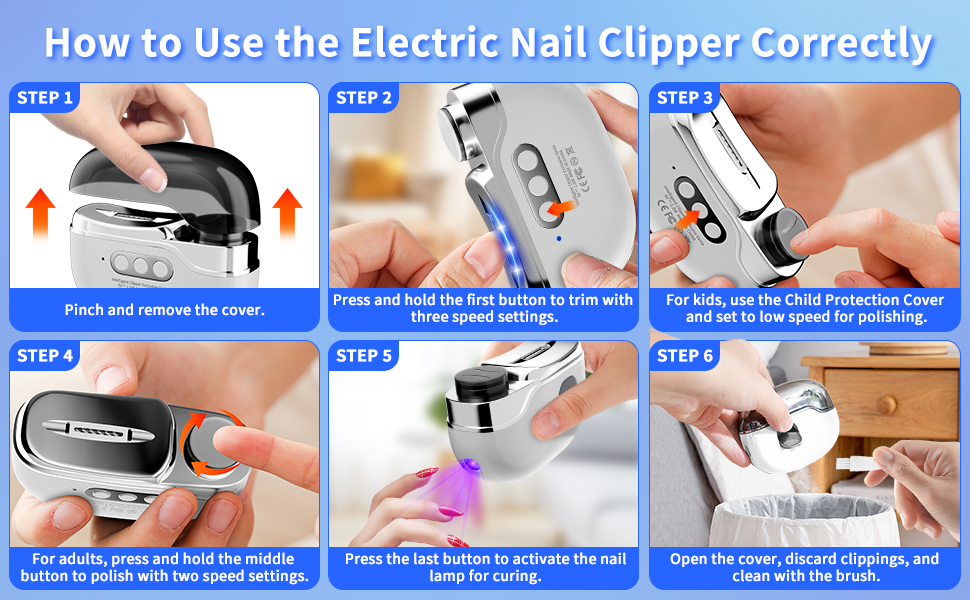 How to Use the Electric Nail Clipper Correctly

STEP 1

Pinch and remove the cover.

STEP 2

Press and hold the first button to trim with three speed settings.

STEP 3

For kids, use the Child Protection Cover and set to low speed for polishing.

STEP 4

For adults, press and hold the middle button to polish with two speed settings.

STEP 5

Press the last button to activate the nail lamp for curing.

STEP 6

Open the cover, discard clippings, and clean with the brush.