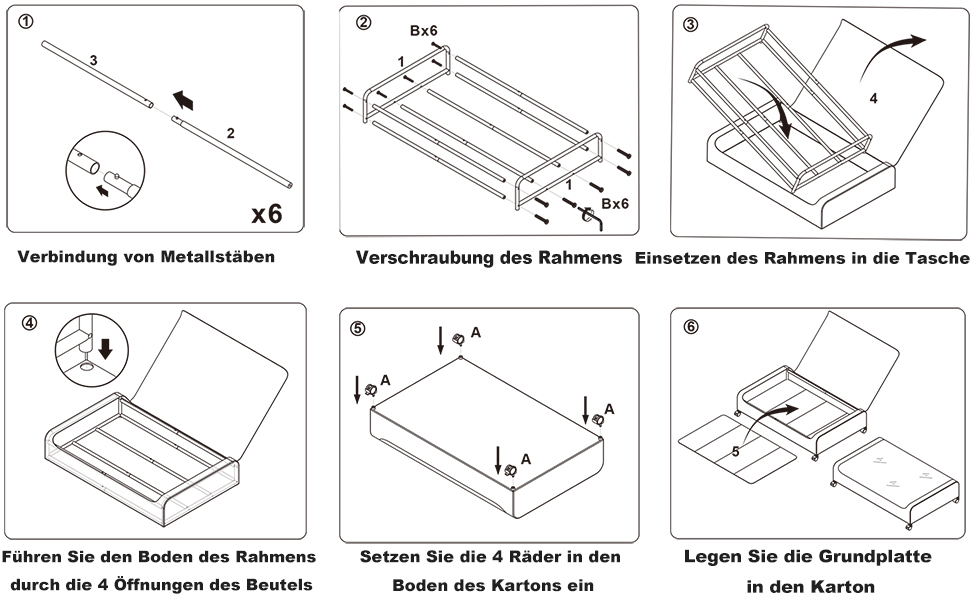 ①
3
2
x6

Verbindung von Metallstäben

②
Bx6
1
1
Bx6

Verschraubung des Rahmens

③
4

Einsetzen des Rahmens in die Tasche

④

Führen Sie den Boden des Rahmens durch die 4 Öffnungen des Beutels

⑤
A
A
A
A

Setzen Sie die 4 Räder in den Boden des Kartons ein

⑥
5

Legen Sie die Grundplatte in den Karton