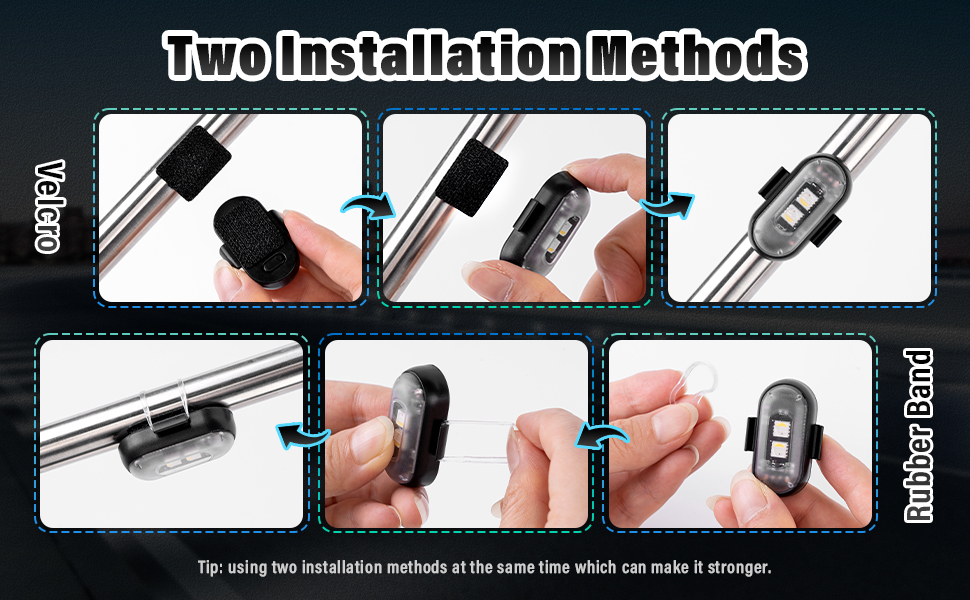 Two Installation Methods

Velcro

Rubber Band

Tip: using two installation methods at the same time which can make it stronger.