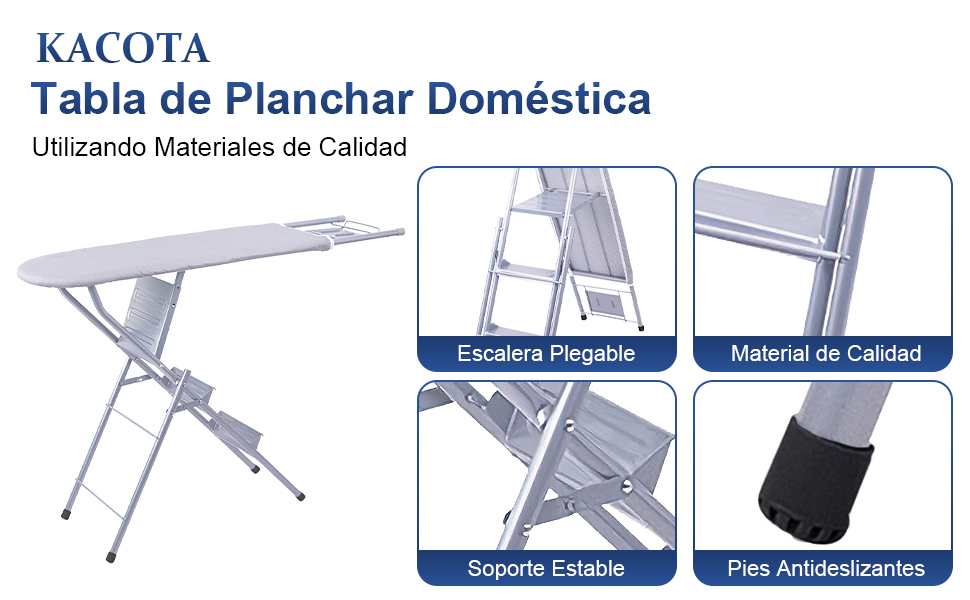 KACOTA
Tabla de Planchar Doméstica
Utilizando Materiales de Calidad

Escalera Plegable

Material de Calidad

Soporte Estable

Pies Antideslizantes