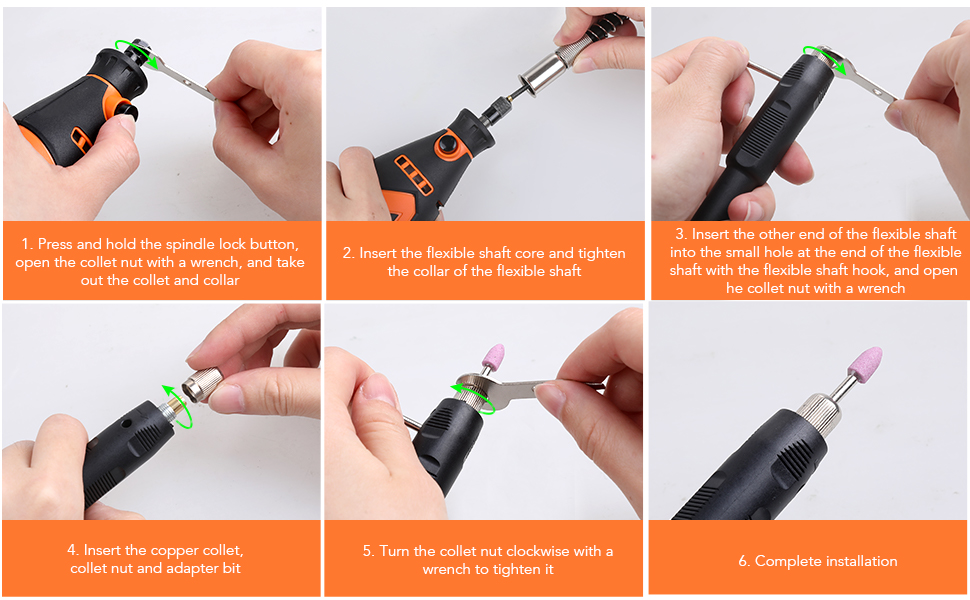 1. Press and hold the spindle lock button, open the collet nut with a wrench, and take out the collet and collar

2. Insert the flexible shaft core and tighten the collar of the flexible shaft

3. Insert the other end of the flexible shaft into the small hole at the end of the flexible shaft with the flexible shaft hook, and open he collet nut with a wrench

4. Insert the copper collet, collet nut and adapter bit

5. Turn the collet nut clockwise with a wrench to tighten it

6. Complete installation