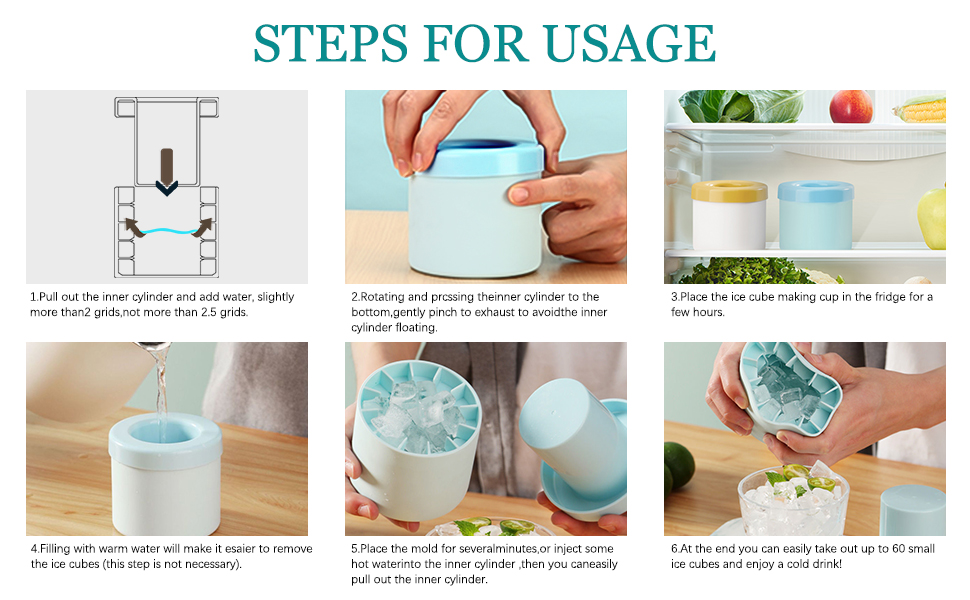 STEPS FOR USAGE

1.Pull out the inner cylinder and add water, slightly more than2 grids,not more than 2.5 grids.

2.Rotating and prcssing theinner cylinder to the bottom,gently pinch to exhaust to avoidthe inner cylinder floating.

3.Place the ice cube making cup in the fridge for a few hours.

4.Filling with warm water will make it esaier to remove the ice cubes (this step is not necessary).

5.Place the mold for severalminutes,or inject some hot waterinto the inner cylinder ,then you caneasily pull out the inner cylinder.

6.At the end you can easily take out up to 60 small ice cubes and enjoy a cold drink!