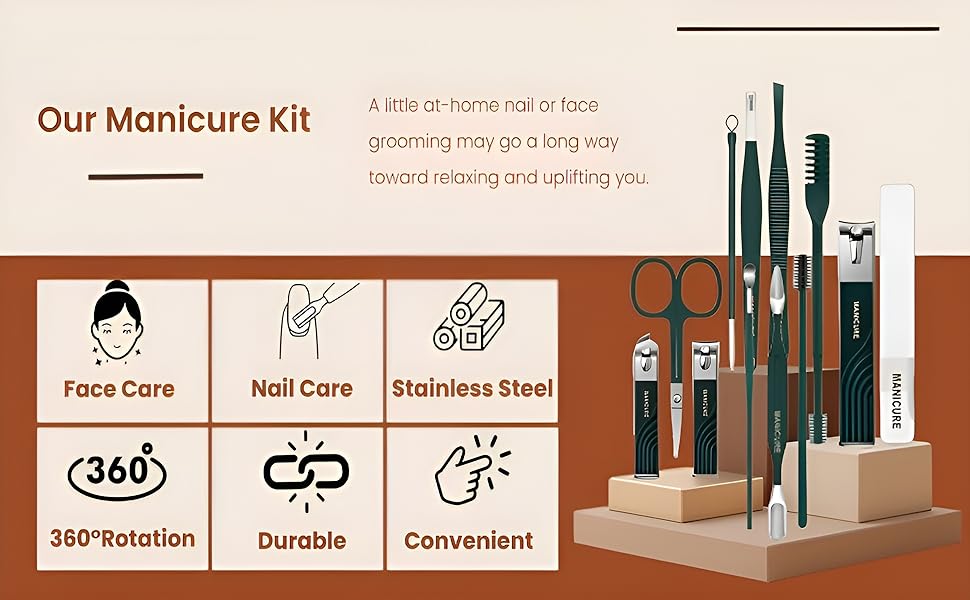 Our Manicure Kit

A little at-home nail or face grooming may go a long way toward relaxing and uplifting you.

Face Care

Nail Care

Stainless Steel

360°

360°Rotation

Durable

Convenient

MANICURE

MANICURE

MANICURE

MANICURE

MANICURE