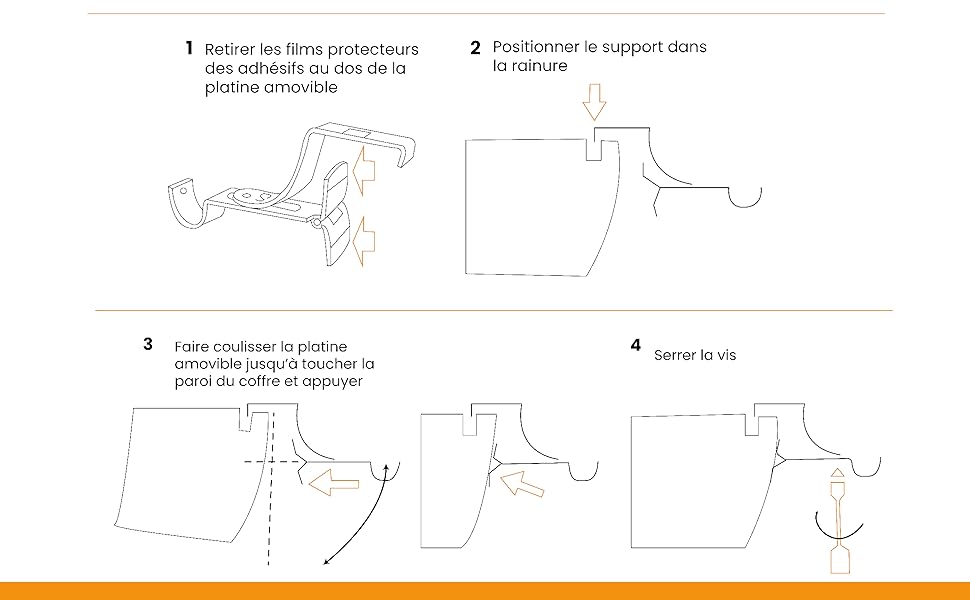 1 Retirer les films protecteurs des adhésifs au dos de la platine amovible

2 Positionner le support dans la rainure

3 Faire coulisser la platine amovible jusqu'à toucher la paroi du coffre et appuyer

4 Serrer la vis