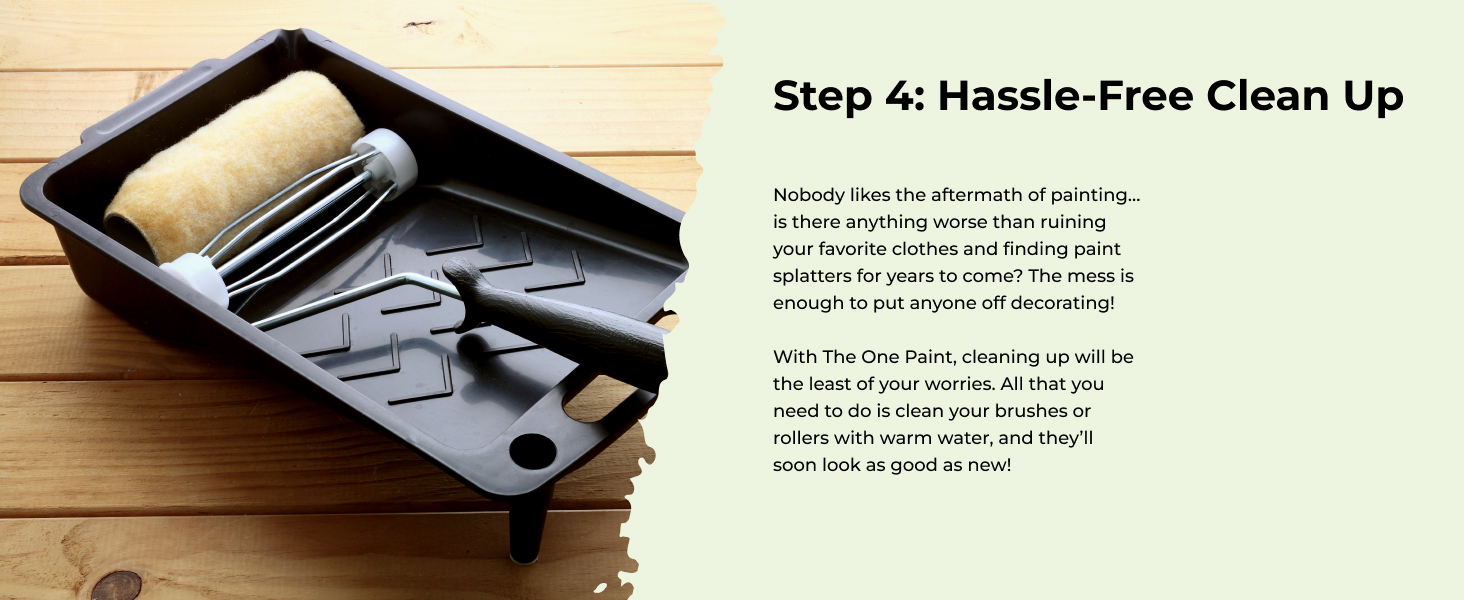 Step 4: Hassle-Free Clean Up

Nobody likes the aftermath of painting... is there anything worse than ruining your favorite clothes and finding paint splatters for years to come? The mess is enough to put anyone off decorating!

With The One Paint, cleaning up will be the least of your worries. All that you need to do is clean your brushes or rollers with warm water, and they'll soon look as good as new!