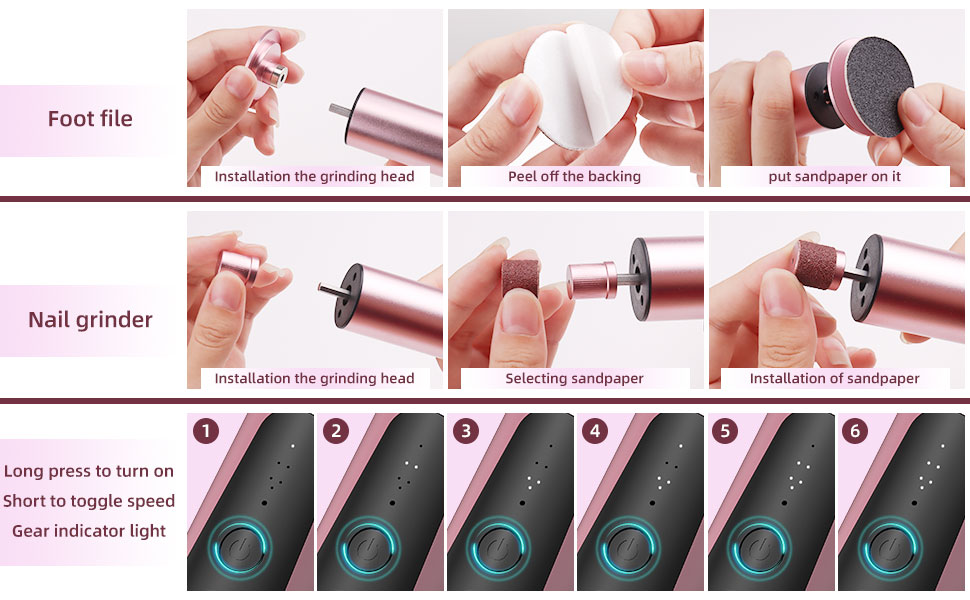 Foot file

Installation the grinding head

Peel off the backing

put sandpaper on it

Nail grinder

Installation the grinding head

Selecting sandpaper

Installation of sandpaper

Long press to turn on
Short to toggle speed
Gear indicator light

1

2

3

4

5

6