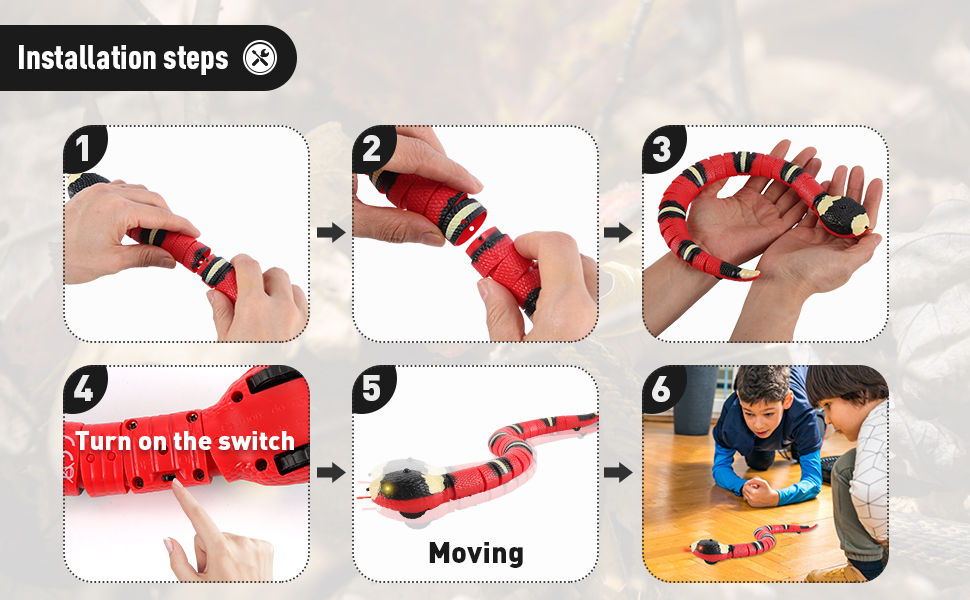 Installation steps

1

2

3

4

Turn on the switch

5

Moving

6