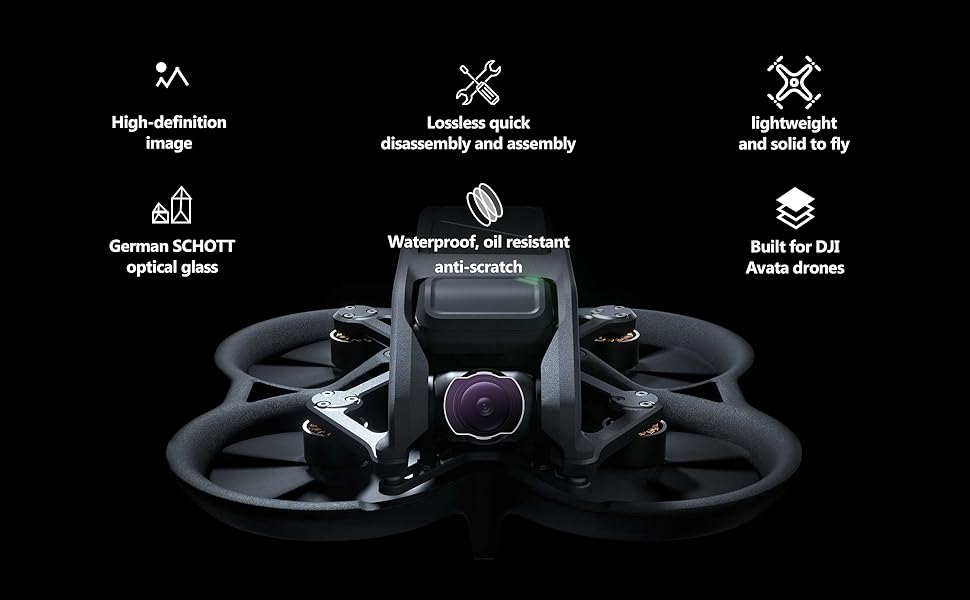 High-definition image

Lossless quick disassembly and assembly

lightweight and solid to fly

German SCHOTT optical glass

Waterproof, oil resistant anti-scratch

Built for DJI Avata drones