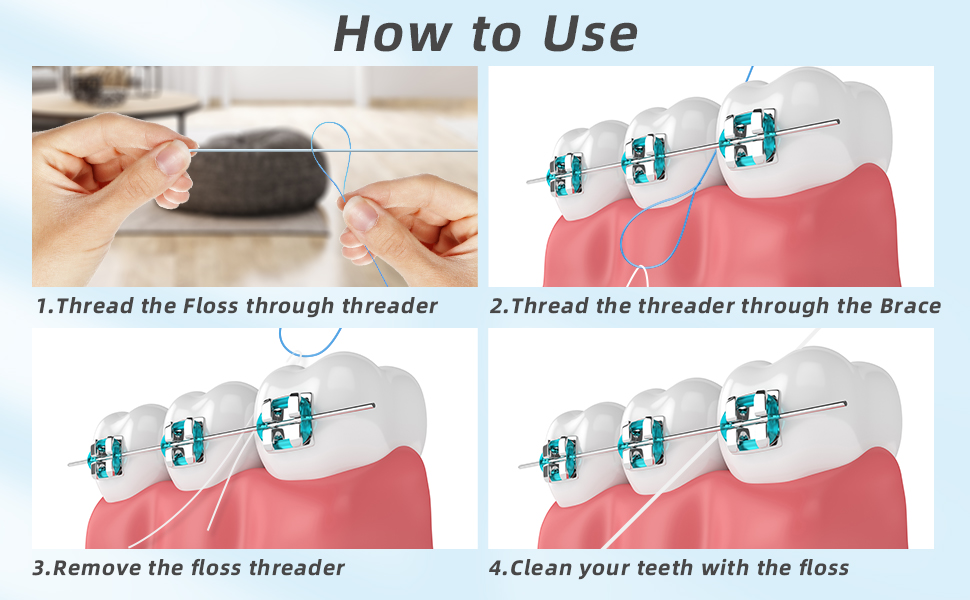 How to Use

1.Thread the Floss through threader

2.Thread the threader through the Brace

3.Remove the floss threader

4.Clean your teeth with the floss