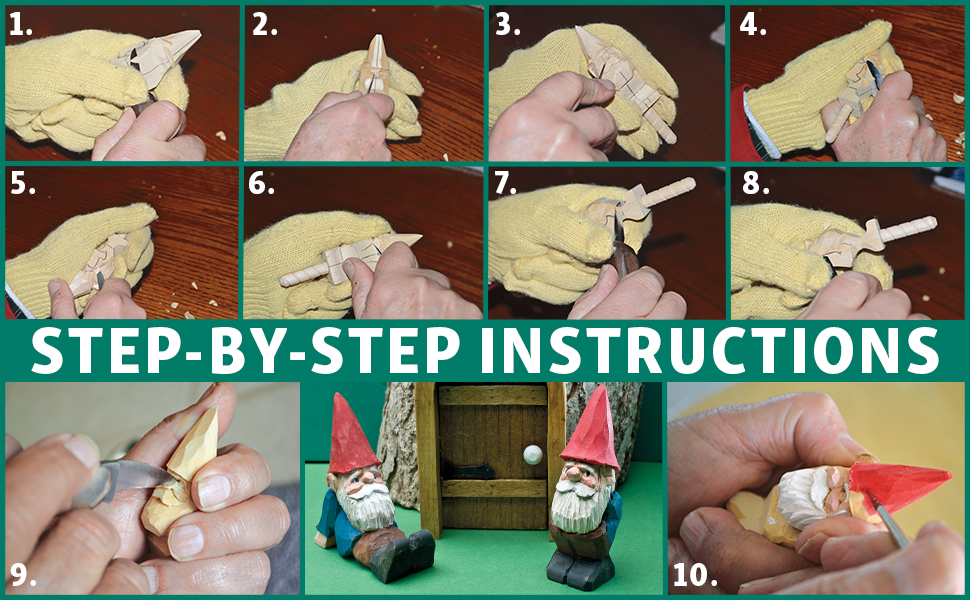 1.

2.

3.

4.

5.

6.

7.

8.

STEP-BY-STEP INSTRUCTIONS

9.

10.