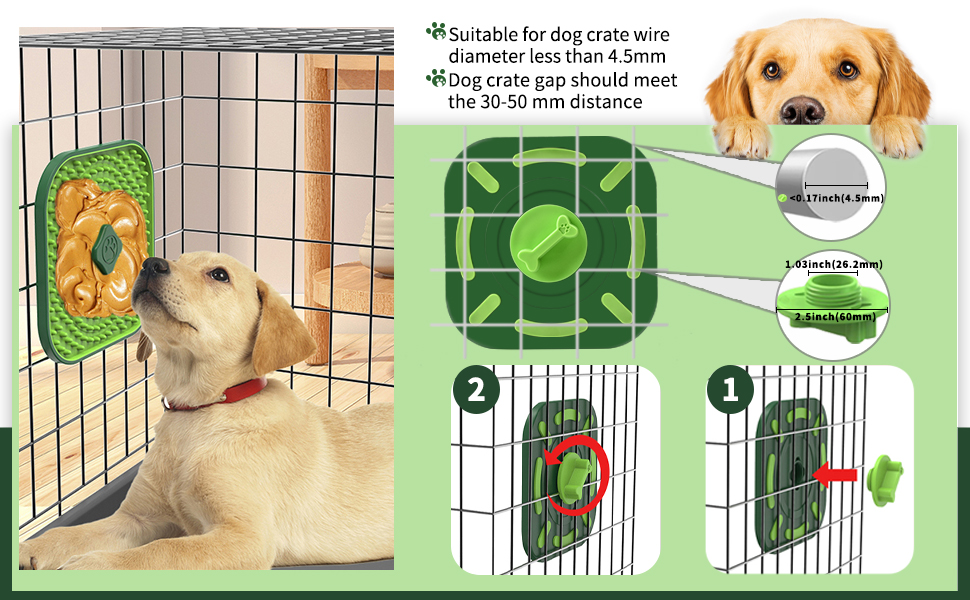 Suitable for dog crate wire diameter less than 4.5mm

Dog crate gap should meet the 30-50 mm distance

<0.17inch(4.5mm)

1.03inch(26.2mm)

2.5inch(60mm)

2

1