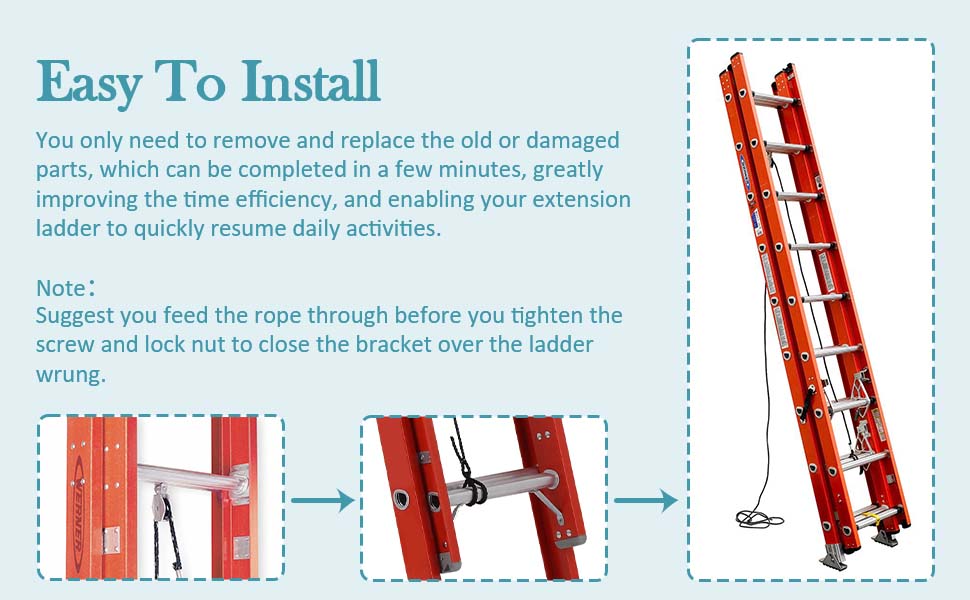 Easy To Install

You only need to remove and replace the old or damaged parts, which can be completed in a few minutes, greatly improving the time efficiency, and enabling your extension ladder to quickly resume daily activities.

Note：
Suggest you feed the rope through before you tighten the screw and lock nut to close the bracket over the ladder wrung.

WERNER