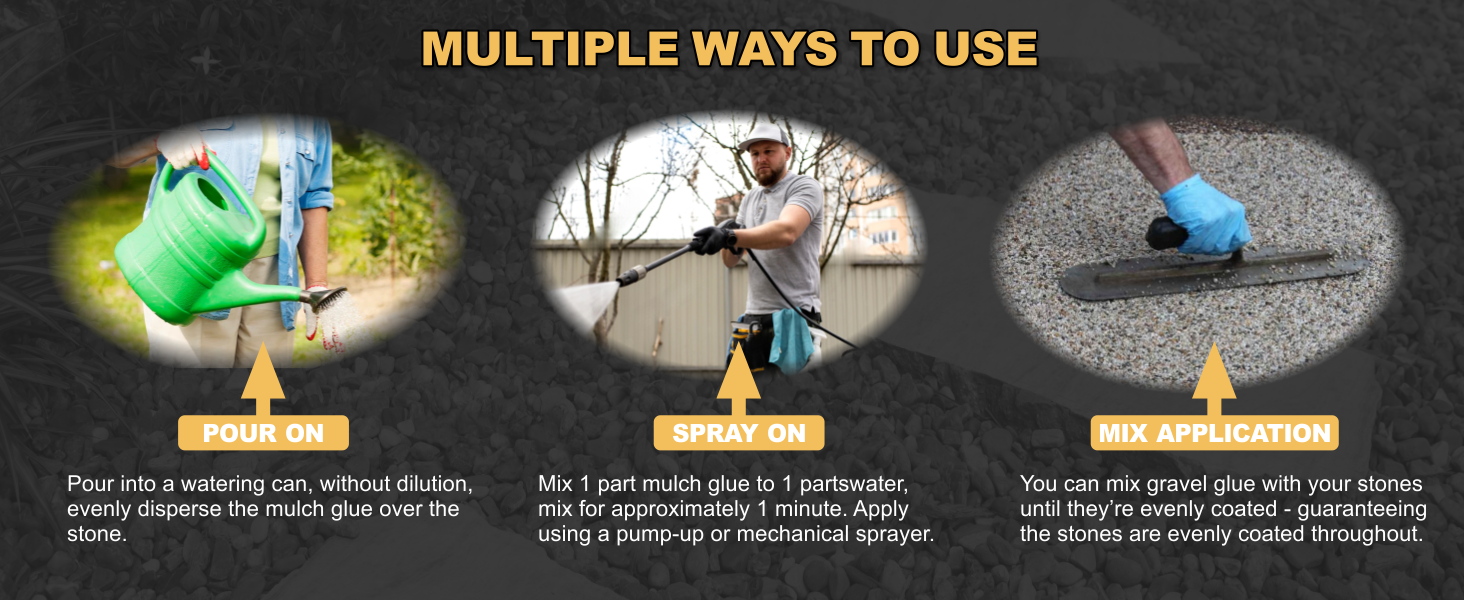 MULTIPLE WAYS TO USE

POUR ON

Pour into a watering can, without dilution, evenly disperse the mulch glue over the stone.

SPRAY ON

Mix 1 part mulch glue to 1 partswater, mix for approximately 1 minute. Apply using a pump-up or mechanical sprayer.

MIX APPLICATION

You can mix gravel glue with your stones until they're evenly coated - guaranteeing the stones are evenly coated throughout.