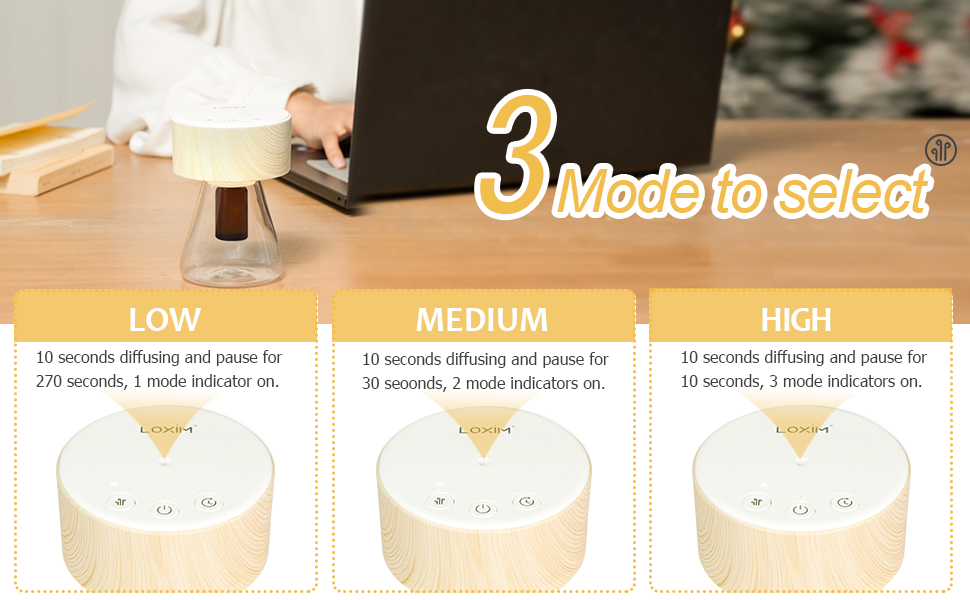 3 Mode to select

LOW

10 seconds diffusing and pause for 270 seconds, 1 mode indicator on.

LOXIM

MEDIUM

10 seconds diffusing and pause for 30 seoonds, 2 mode indicators on.

LOXIM

HIGH

10 seconds diffusing and pause for 10 seconds, 3 mode indicators on.

LOXIM