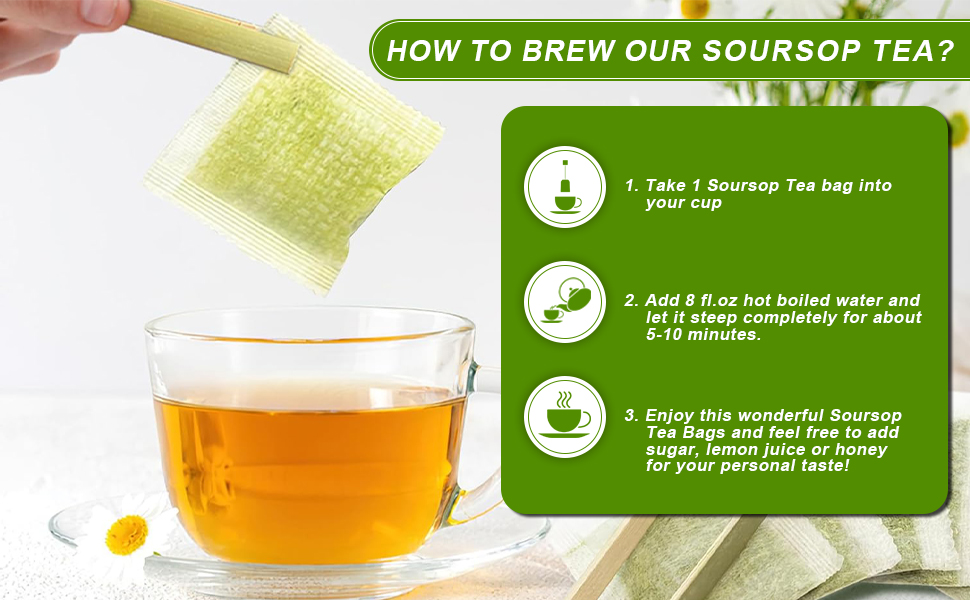 HOW TO BREW OUR SOURSOP TEA?

1. Take 1 Soursop Tea bag into your cup

2. Add 8 fl.oz hot boiled water and let it steep completely for about 5-10 minutes.

3. Enjoy this wonderful Soursop Tea Bags and feel free to add sugar, lemon juice or honey for your personal taste!