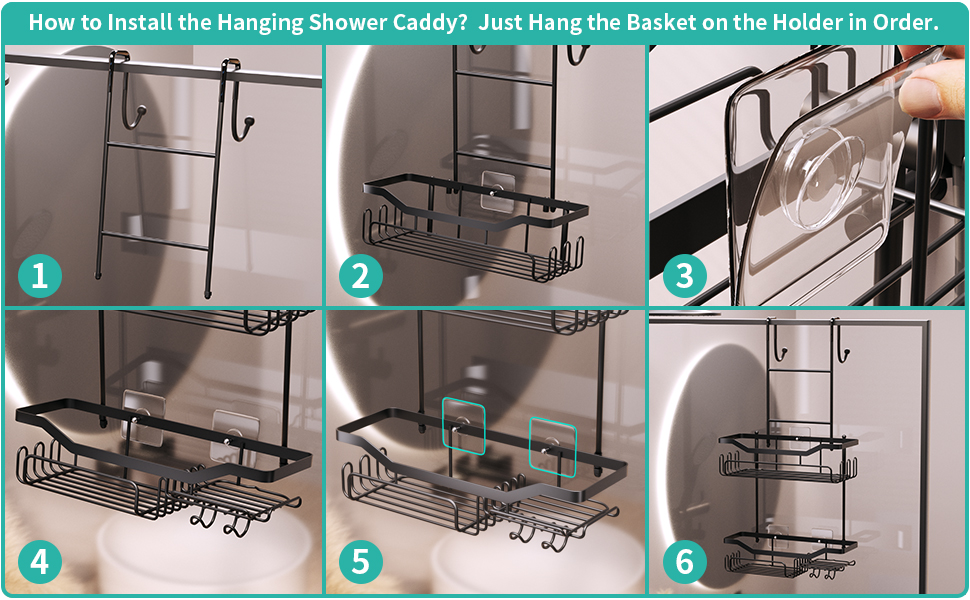 How to Install the Hanging Shower Caddy? Just Hang the Basket on the Holder in Order.

1

2

3

4

5

6