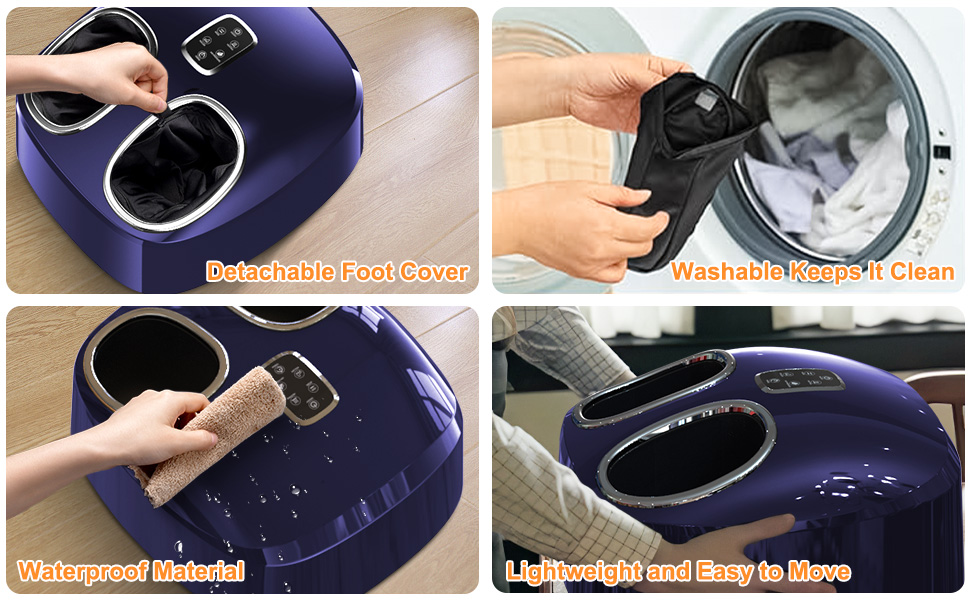 Detachable Foot Cover

Washable Keeps It Clean

Waterproof Material

Lightweight and Easy to Move