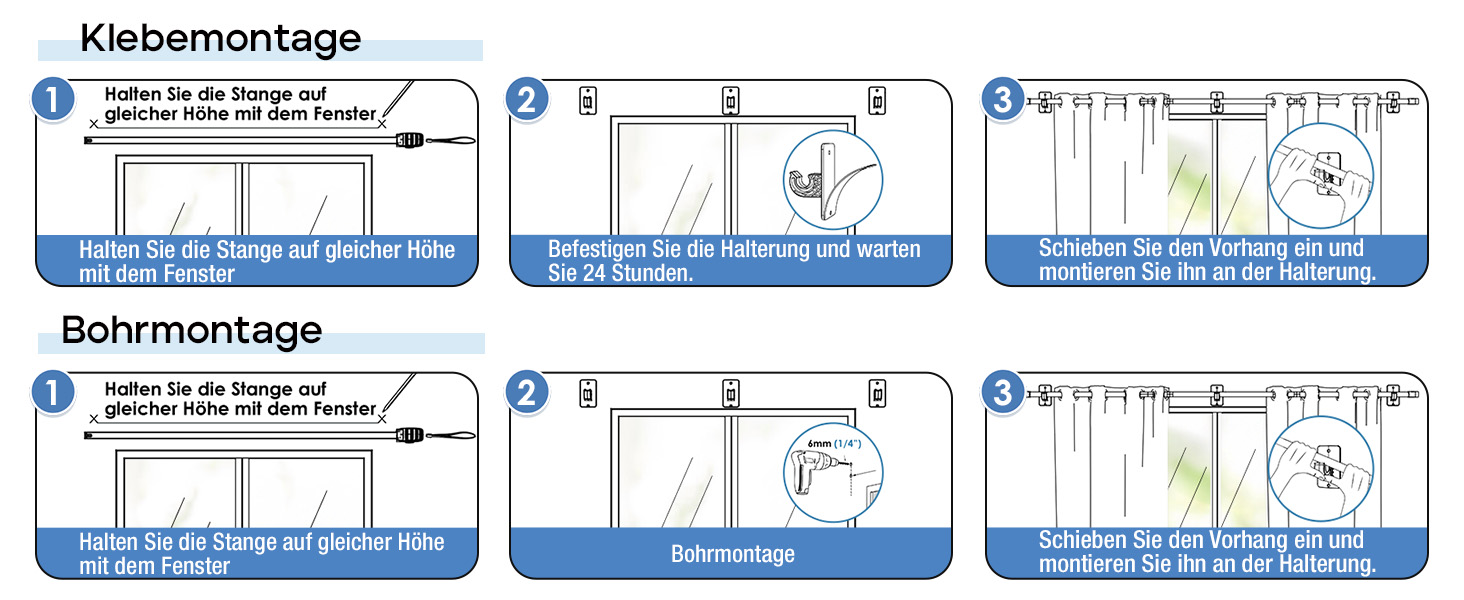 Klebemontage

1
Halten Sie die Stange auf gleicher Höhe mit dem Fenster

Halten Sie die Stange auf gleicher Höhe mit dem Fenster

2

Befestigen Sie die Halterung und warten Sie 24 Stunden.

3

Schieben Sie den Vorhang ein und montieren Sie ihn an der Halterung.

Bohrmontage

1
Halten Sie die Stange auf gleicher Höhe mit dem Fenster

Halten Sie die Stange auf gleicher Höhe mit dem Fenster

2
6mm (1/4")

Bohrmontage

3

Schieben Sie den Vorhang ein und montieren Sie ihn an der Halterung.