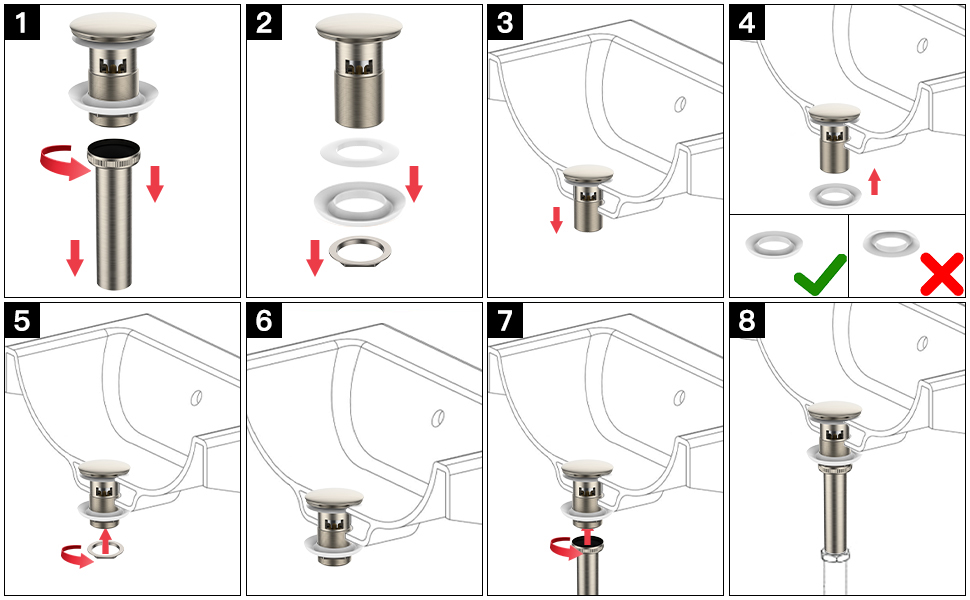 1
2
3
4
5
6
7
8