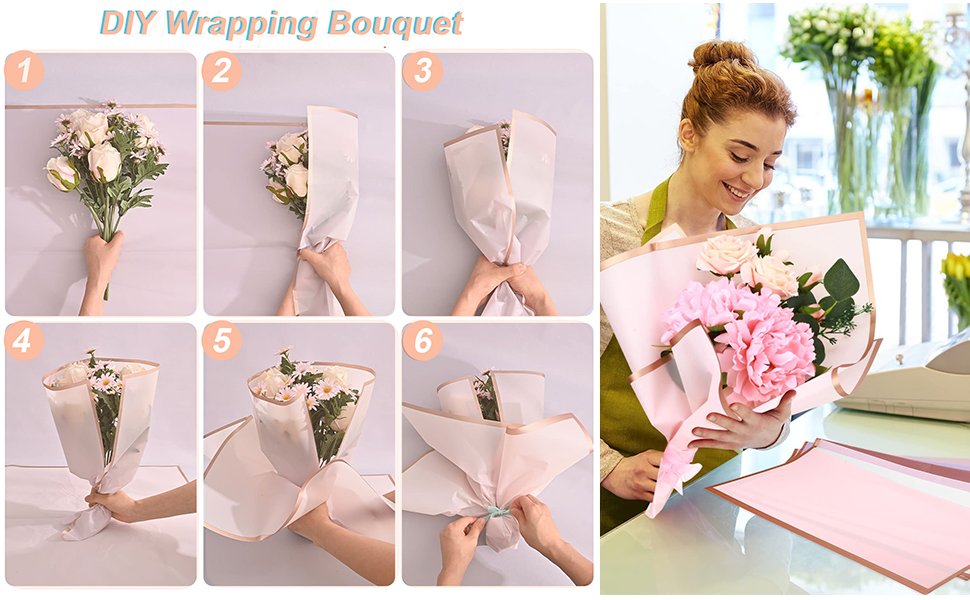 DIY Wrapping Bouquet

1

2

3

4

5

6