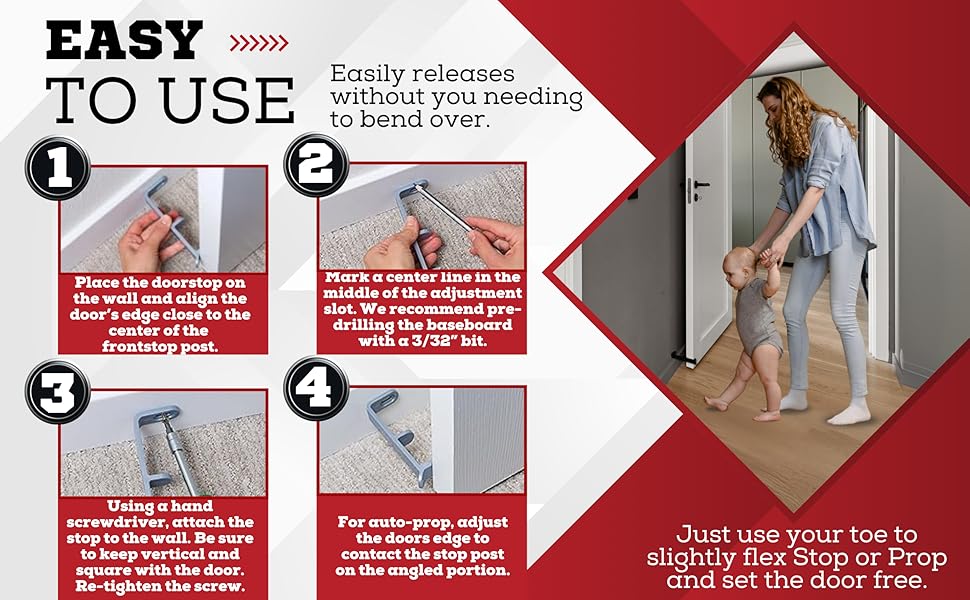 EASY
TO USE

Easily releases without you needing to bend over.

1
Place the doorstop on the wall and align the door's edge close to the center of the frontstop post.

2
Mark a center line in the middle of the adjustment slot. We recommend pre-drilling the baseboard with a 3/32" bit.

3
Using a hand screwdriver, attach the stop to the wall. Be sure to keep vertical and square with the door. Re-tighten the screw.

4
For auto-prop, adjust the doors edge to contact the stop post on the angled portion.

Just use your toe to slightly flex Stop or Prop and set the door free.