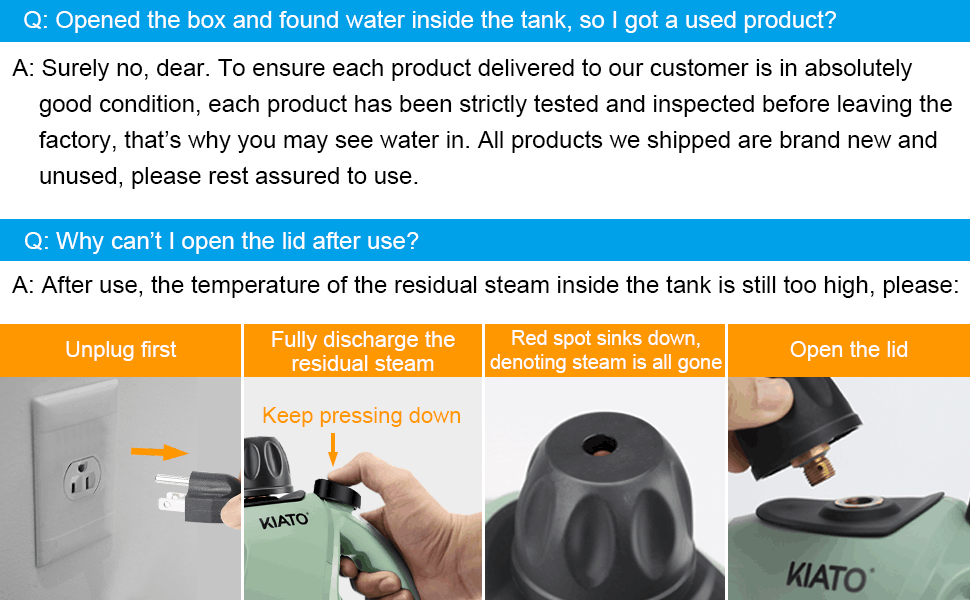 Q: Opened the box and found water inside the tank, so I got a used product?

A: Surely no, dear. To ensure each product delivered to our customer is in absolutely good condition, each product has been strictly tested and inspected before leaving the factory, that's why you may see water in. All products we shipped are brand new and unused, please rest assured to use.

Q: Why can't I open the lid after use?

A: After use, the temperature of the residual steam inside the tank is still too high, please:

Unplug first

Fully discharge the residual steam

Keep pressing down

KIATO

Red spot sinks down, denoting steam is all gone

Open the lid

KIATO