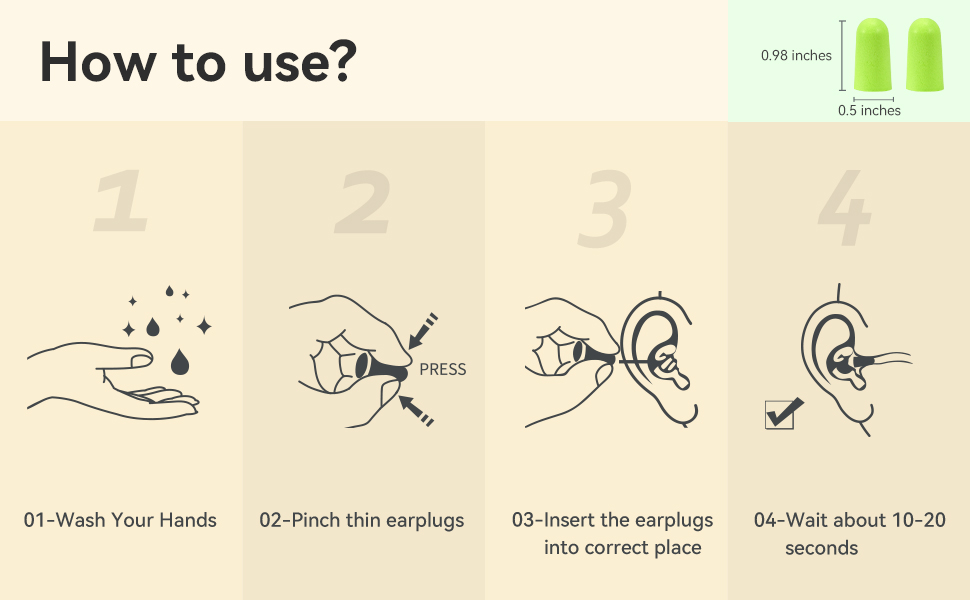 How to use?

0.98 inches

0.5 inches

1

01-Wash Your Hands

2

PRESS

02-Pinch thin earplugs

3

03-Insert the earplugs into correct place

4

04-Wait about 10-20 seconds