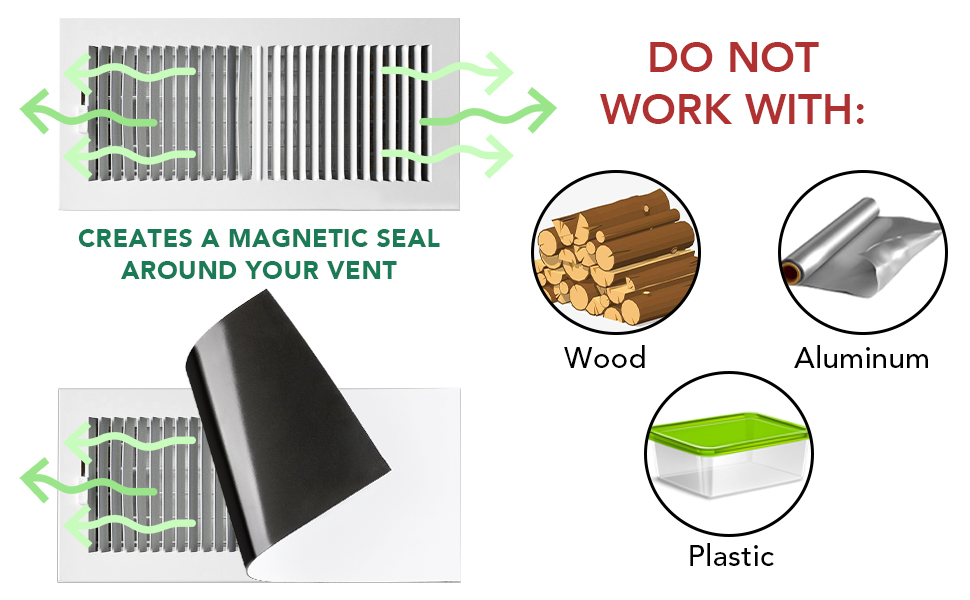 CREATES A MAGNETIC SEAL AROUND YOUR VENT

DO NOT WORK WITH:

Wood

Aluminum

Plastic