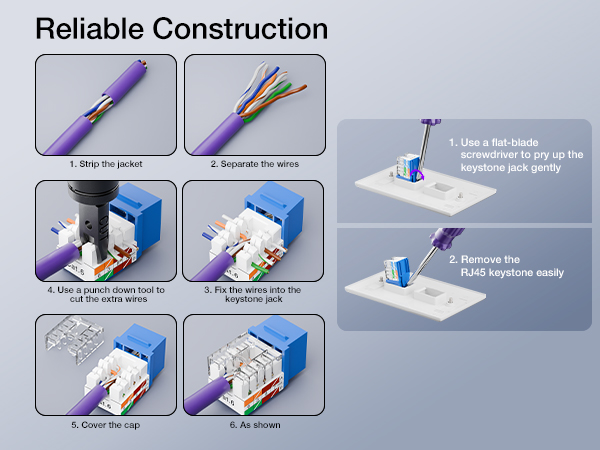 Reliable Construction

1. Strip the jacket

2. Separate the wires

CUT

4. Use a punch down tool to cut the extra wires

3. Fix the wires into the keystone jack

5. Cover the cap

6. As shown

1. Use a flat-blade screwdriver to pry up the keystone jack gently

2. Remove the RJ45 keystone easily