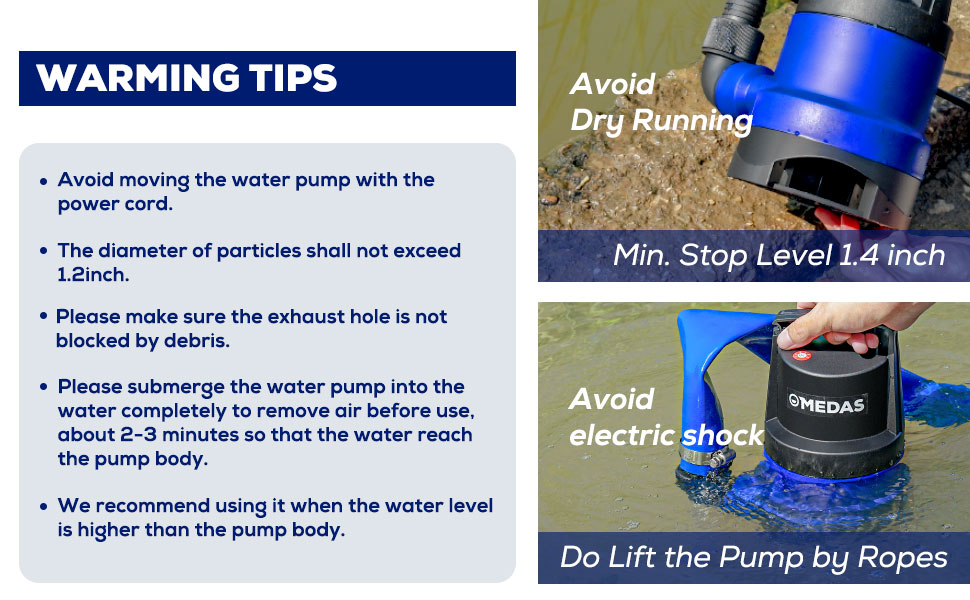 WARMING TIPS

• Avoid moving the water pump with the power cord.

• The diameter of particles shall not exceed 1.2inch.

• Please make sure the exhaust hole is not blocked by debris.

• Please submerge the water pump into the water completely to remove air before use, about 2-3 minutes so that the water reach the pump body.

• We recommend using it when the water level is higher than the pump body.

Avoid Dry Running

Min. Stop Level 1.4 inch

Avoid electric shock

MEDAS

Do Lift the Pump by Ropes